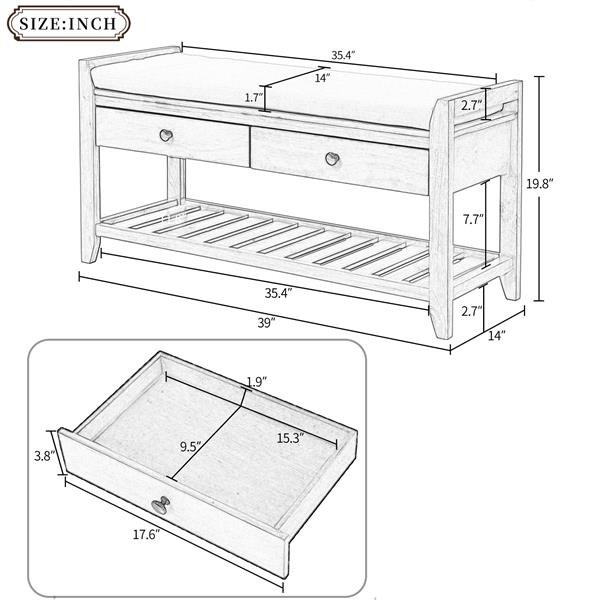 SIZE:INCH

35.4″
14″
1.7″
2.7″
19.8″
7.7″
35.4″
39″
2.7″
14″

1.9″
9.5″
15.3″
3.8″
17.6″